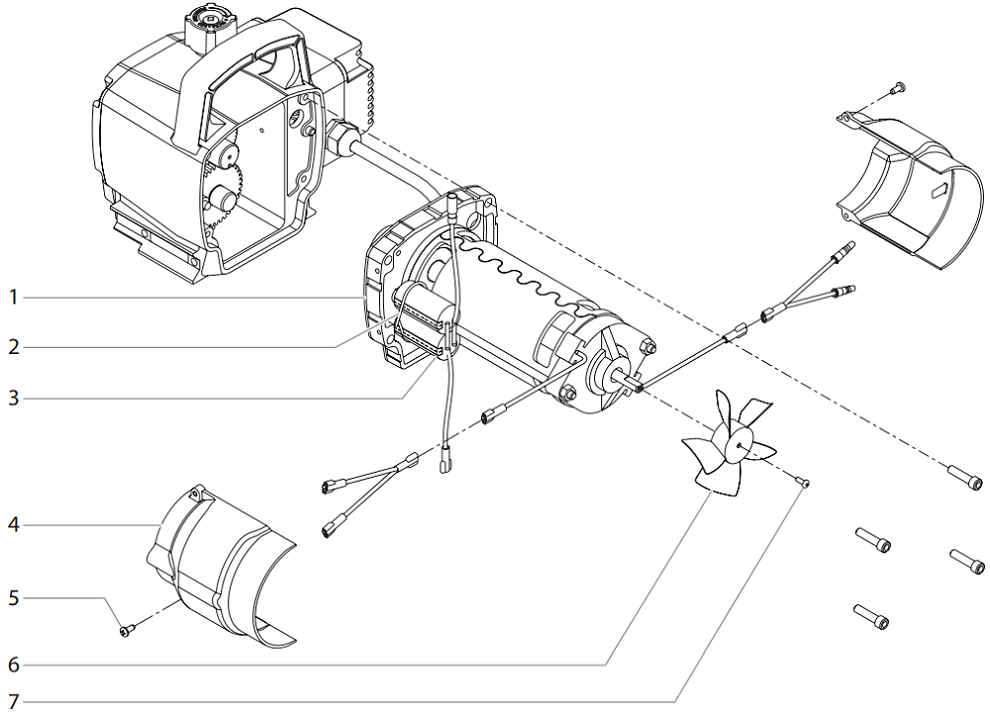 1
2
3
4
5
6
7